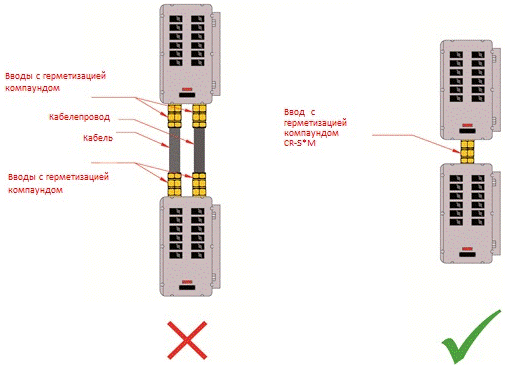 Вводы с герметизацией компаундом

Кабелепровод

Кабель

Вводы с герметизацией компаундом

Ввод с герметизацией компаундом CR-S*M